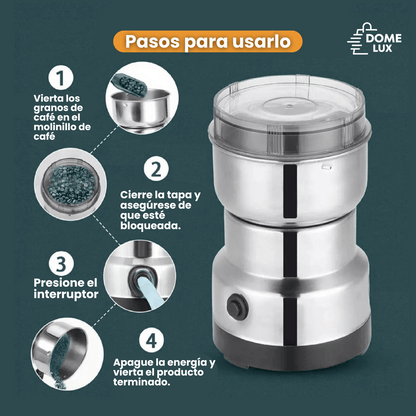 Pasos para usarlo

DOME LUX

1
Vierta los granos de café en el molinillo de café

2
Cierre la tapa y asegúrese de que esté bloqueada.

3
Presione el interruptor

4
Apague la energía y vierta el producto terminado.