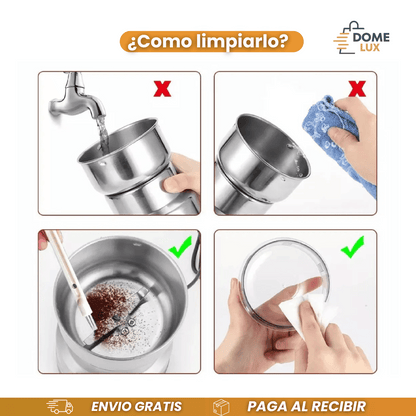 ¿Como limpiarlo?

DOME LUX

ENVIO GRATIS

PAGA AL RECIBIR