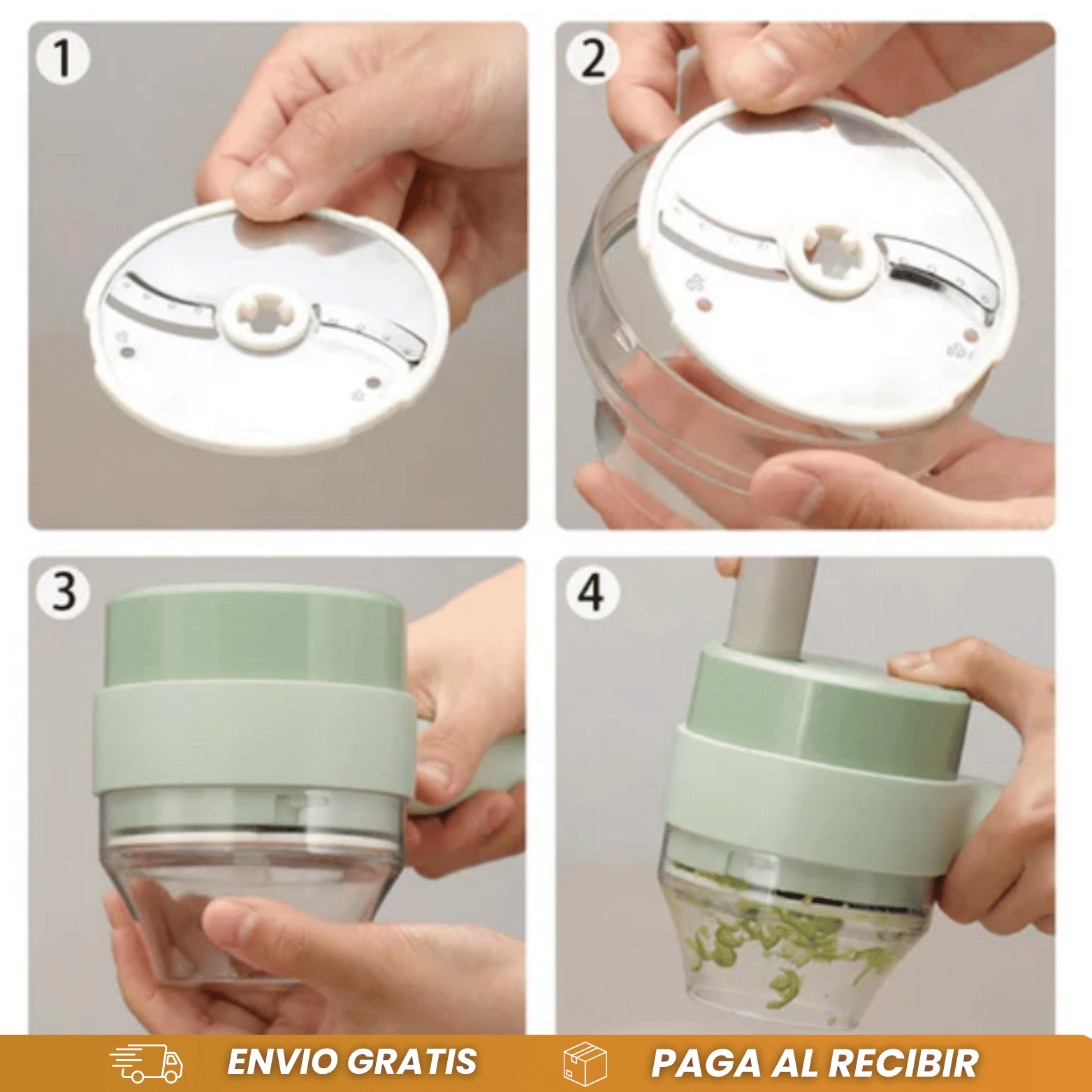 1

2

3

4

ENVIO GRATIS

PAGA AL RECIBIR