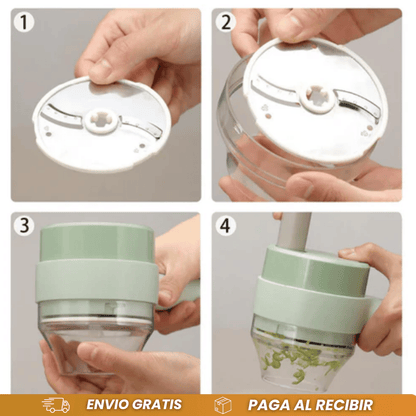 1

2

3

4

ENVIO GRATIS

PAGA AL RECIBIR